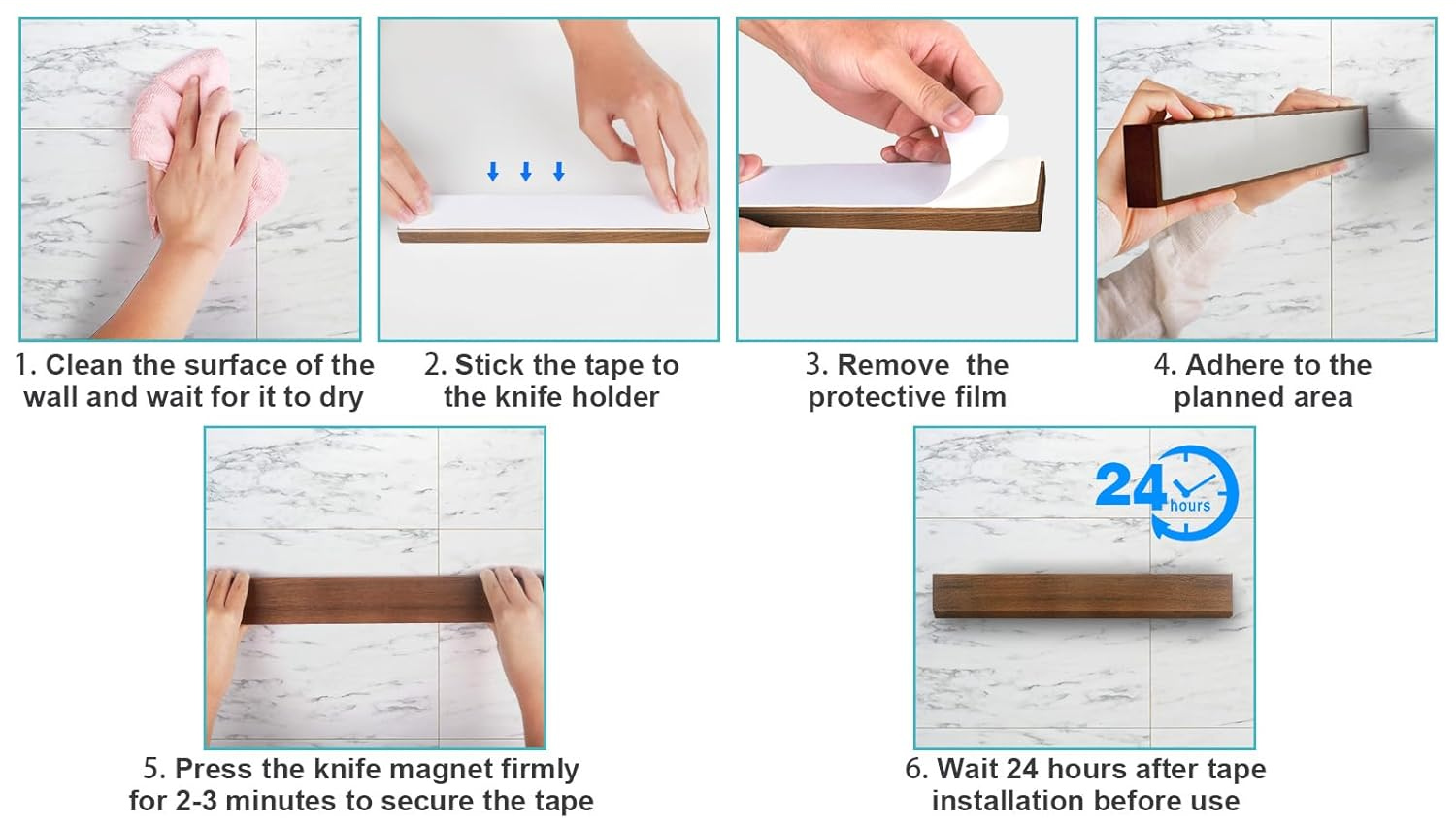 1. Clean the surface of the wall and wait for it to dry

2. Stick the tape to the knife holder

3. Remove the protective film

4. Adhere to the planned area

5. Press the knife magnet firmly for 2-3 minutes to secure the tape

24 hours

6. Wait 24 hours after tape installation before use